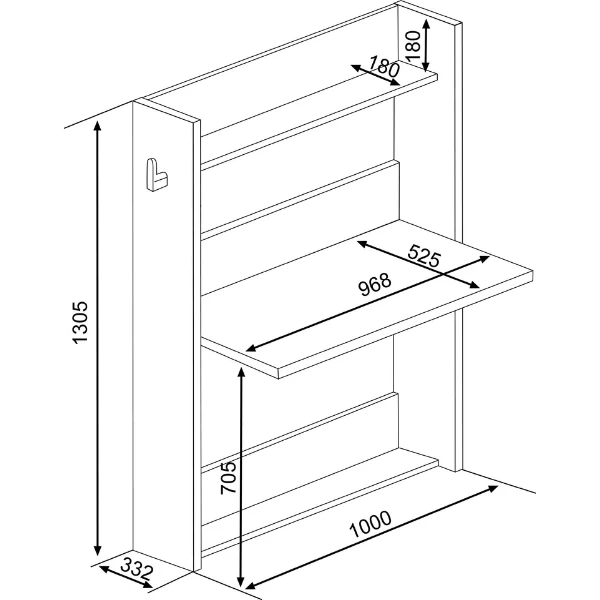 180
180
1305
525
968
705
1000
332