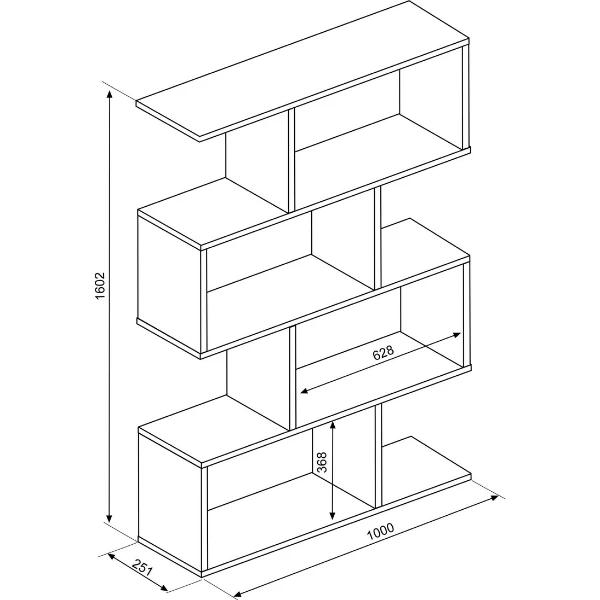 1602
628
368
1000
251