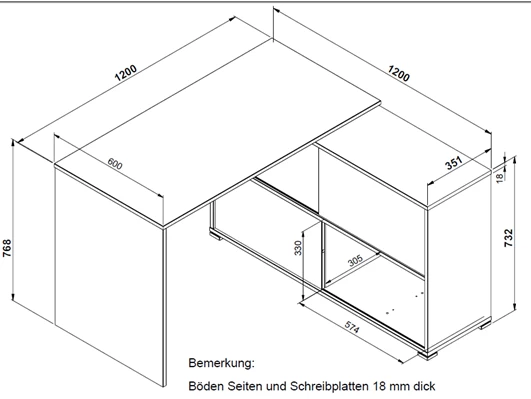 1200
1200
600
351
18
768
732
330
305
574

Bemerkung:

Böden Seiten und Schreibplatten 18 mm dick