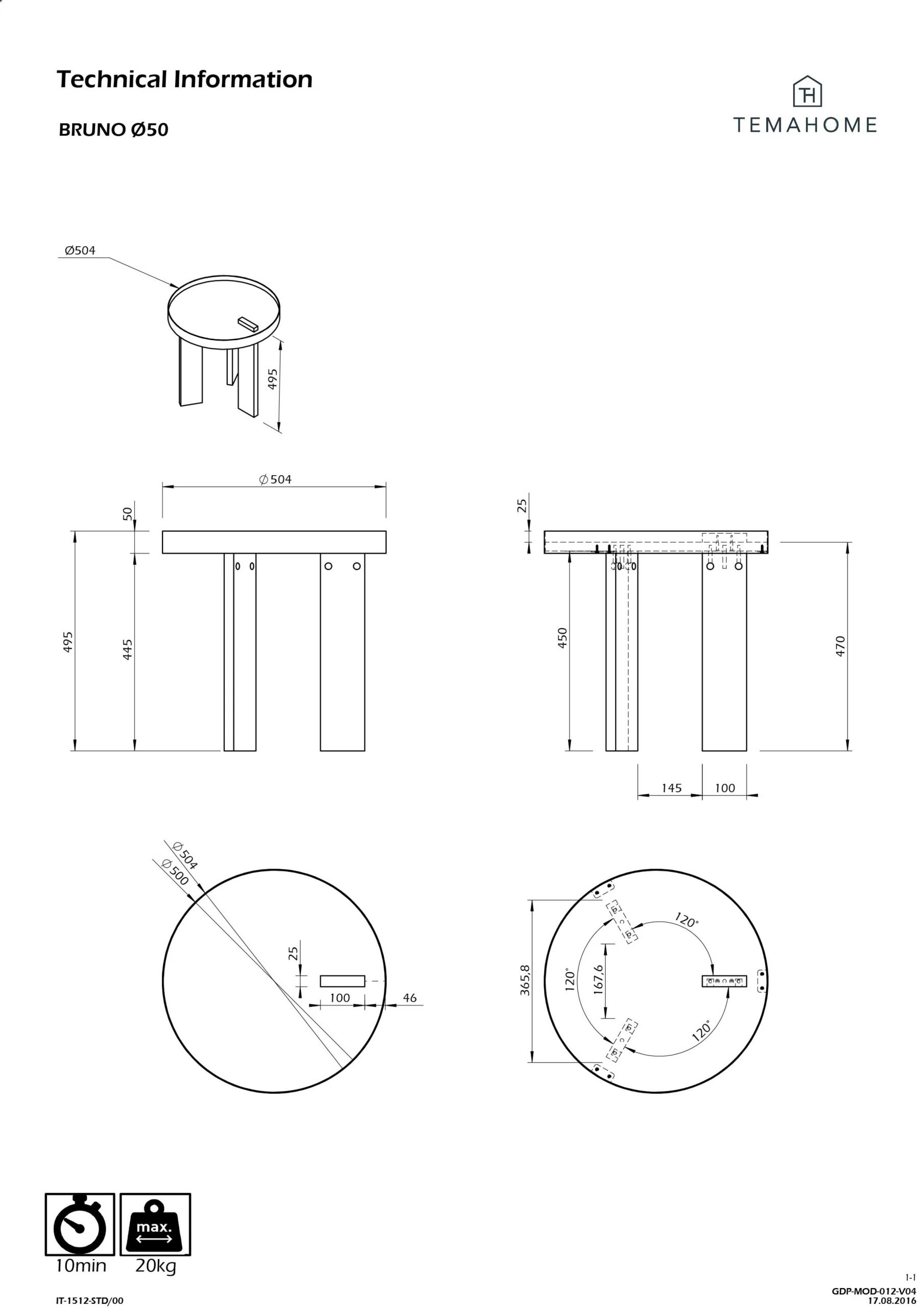 Technical Information

BRUNO Ø50

TH
TEMAHOME

Ø504

495

Ø504

50

495

445

25

450

470

145

100

Ø504

Ø500

25

100

46

365,8

120°

167,6

120°

120°

max.

10min

20kg

IT-1512-STD/00

1-1
GDP-MOD-012-V04
17.08.2016