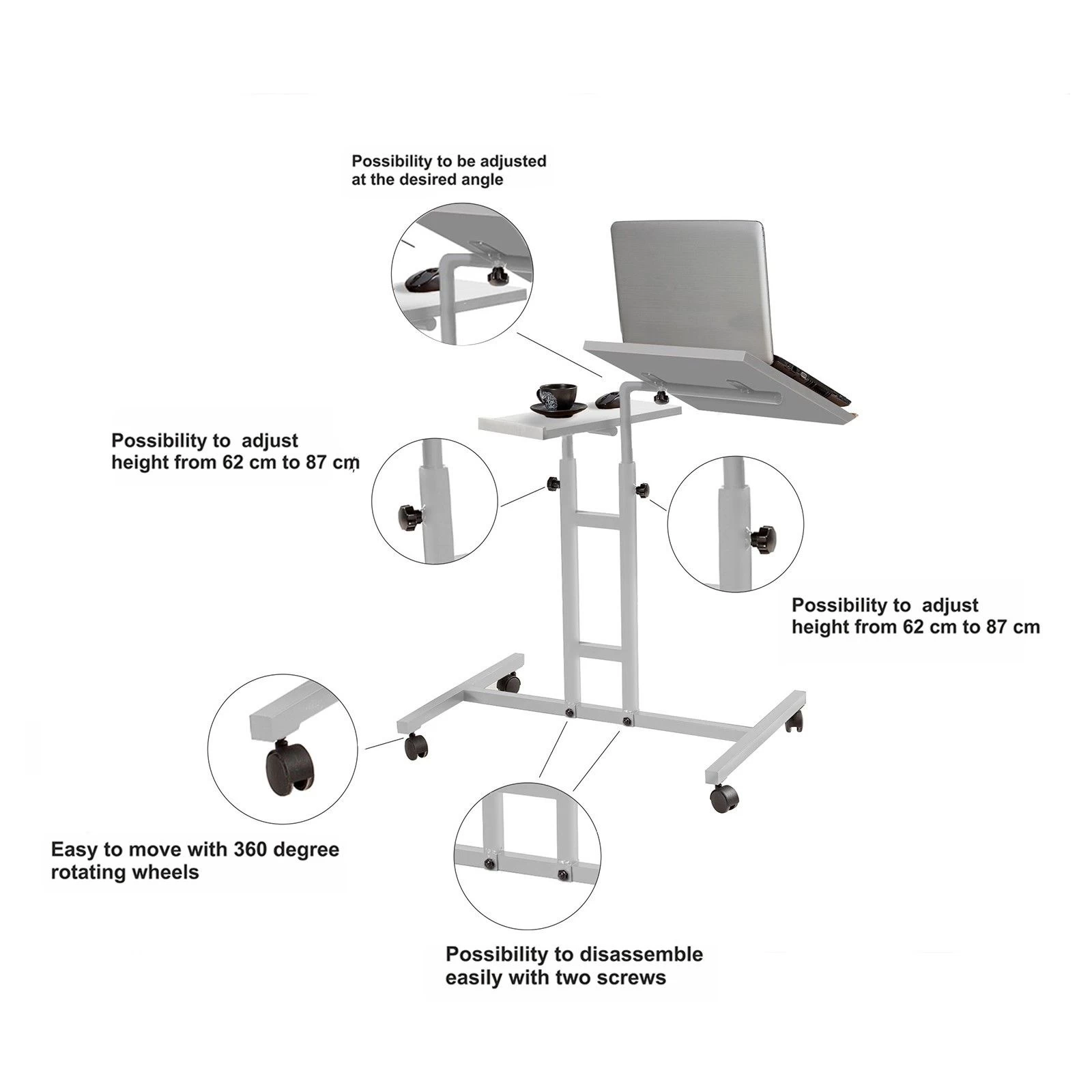 Possibility to be adjusted at the desired angle

Possibility to adjust height from 62 cm to 87 cm

Possibility to adjust height from 62 cm to 87 cm

Easy to move with 360 degree rotating wheels

Possibility to disassemble easily with two screws