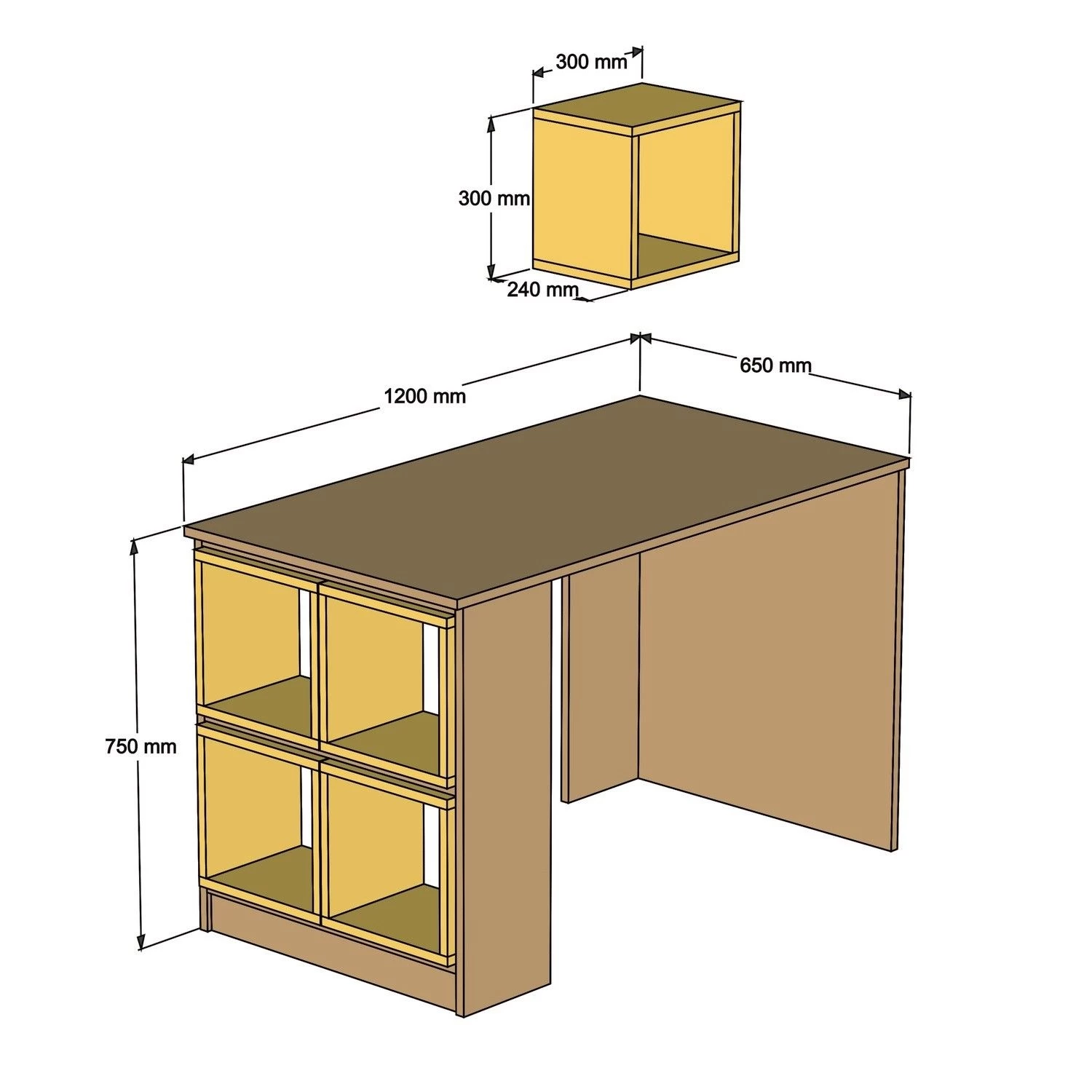 300 mm

300 mm

240 mm

1200 mm

650 mm

750 mm