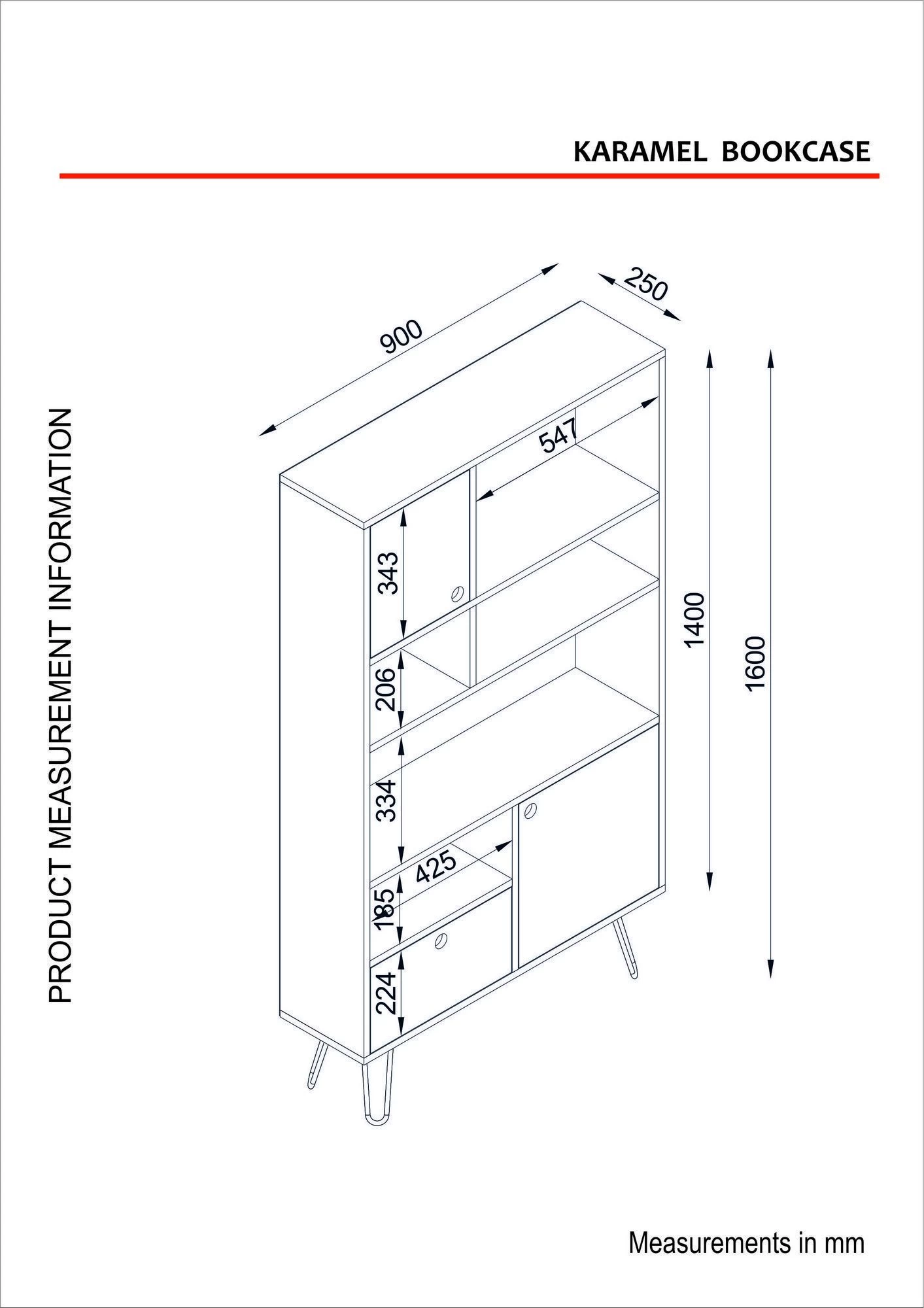 KARAMEL BOOKCASE

PRODUCT MEASUREMENT INFORMATION

900

250

547

343

206

334

425

185

224

1400

1600

Measurements in mm