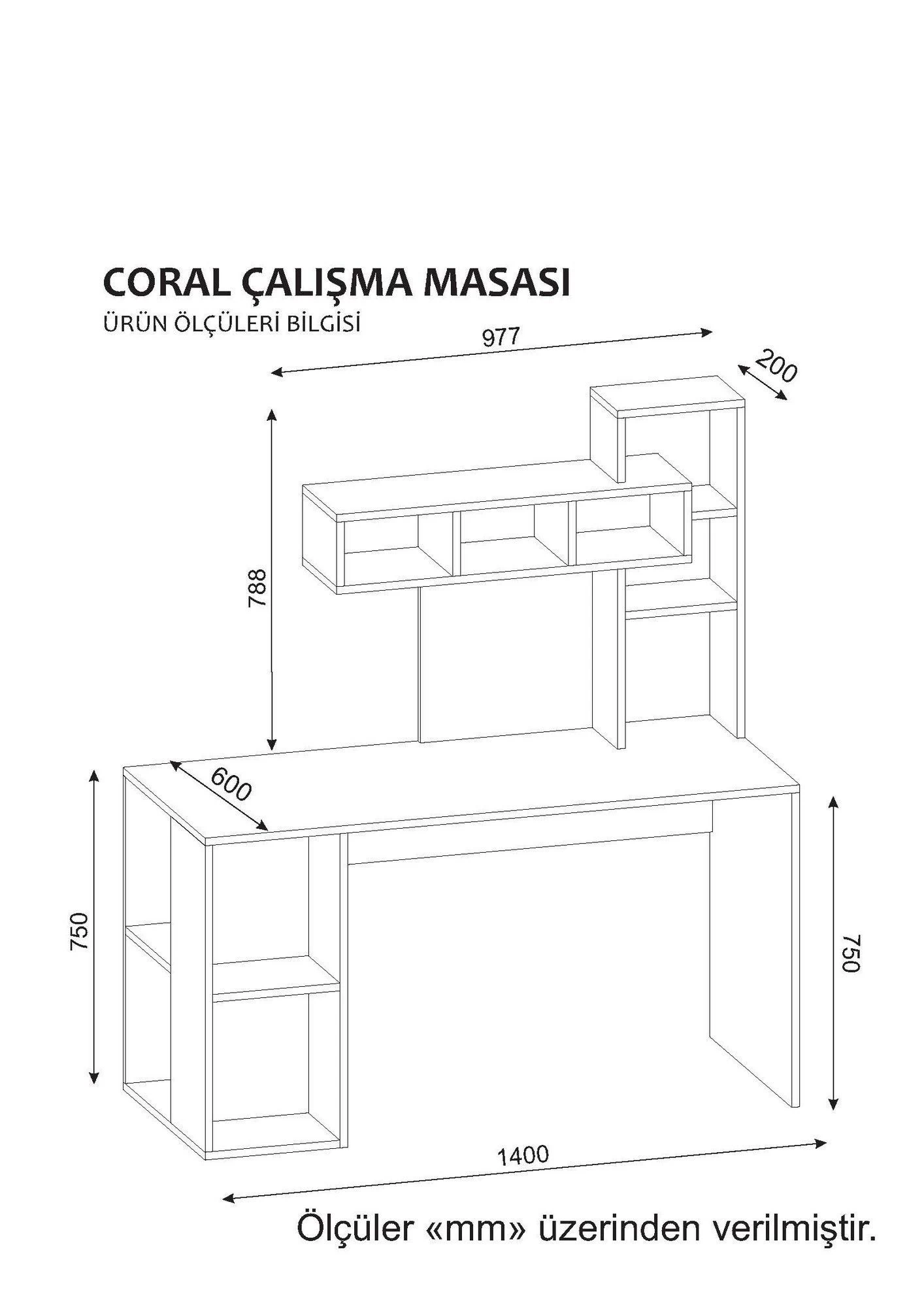 CORAL ÇALIŞMA MASASI

ÜRÜN ÖLÇÜLERİ BİLGİSİ

977

200

788

600

750

750

1400

Ölçüler «mm» üzerinden verilmiştir.