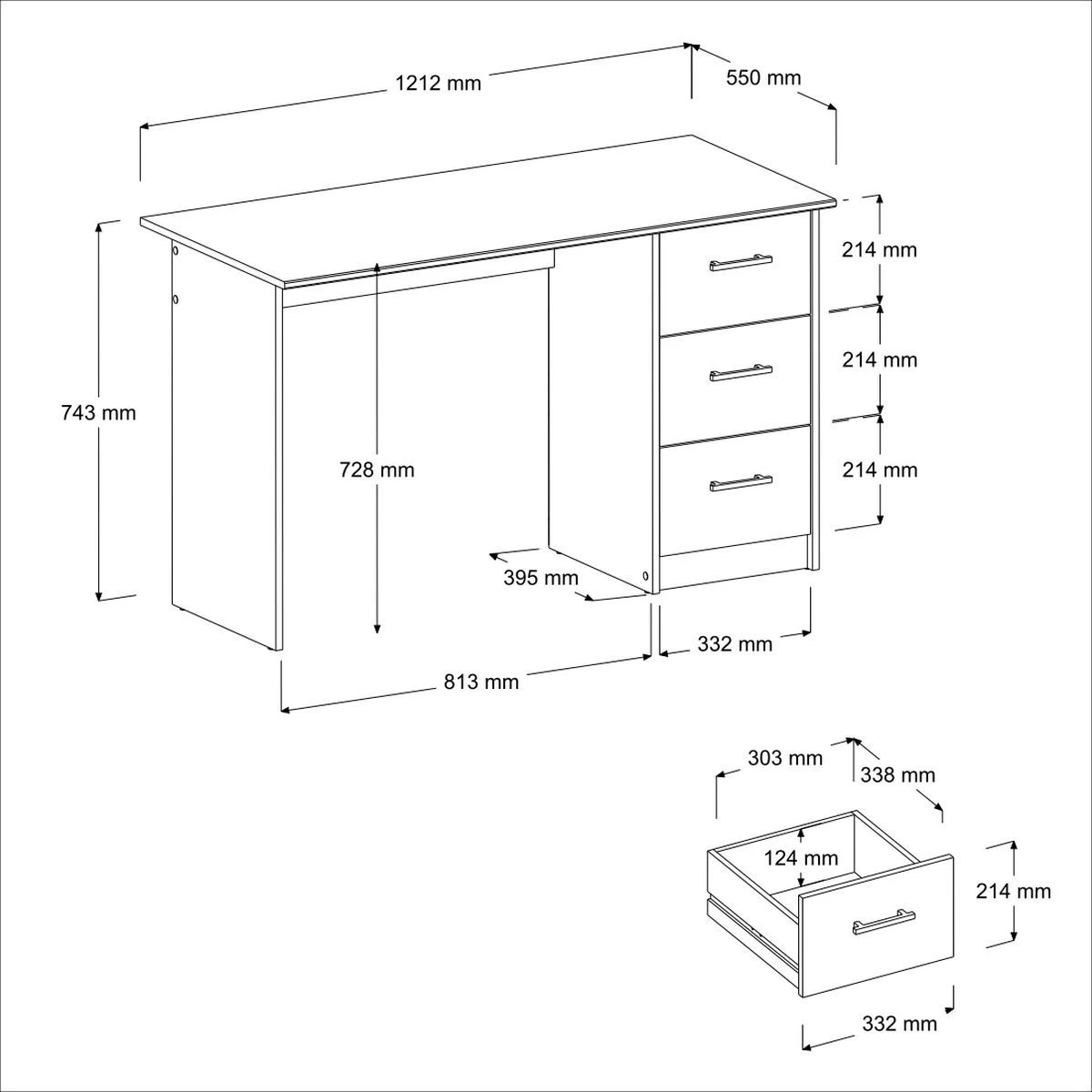 1212 mm
550 mm
214 mm
214 mm
214 mm
743 mm
728 mm
395 mm
332 mm
813 mm
303 mm
338 mm
124 mm
214 mm
332 mm